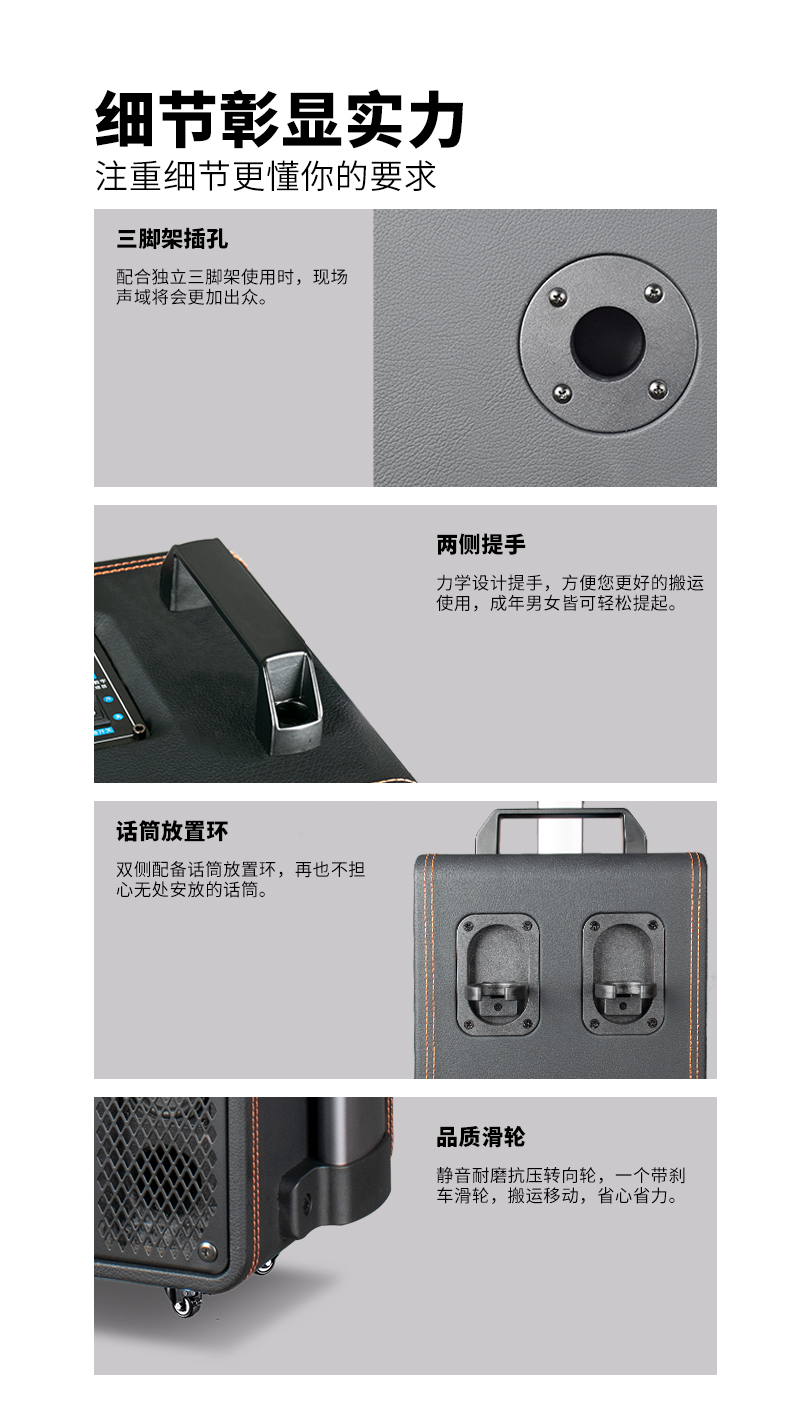 细节彰显实力

注重细节更懂你的要求

三脚架插孔

配合独立三脚架使用时，现场声域将会更加出众。

两侧提手

力学设计提手，方便您更好的搬运使用，成年男女皆可轻松提起。

话筒放置环

双侧配备话筒放置环，再也不担心无处安放的话筒。

品质滑轮

静音耐磨抗压转向轮，一个带刹车滑轮，搬运移动，省心省力。